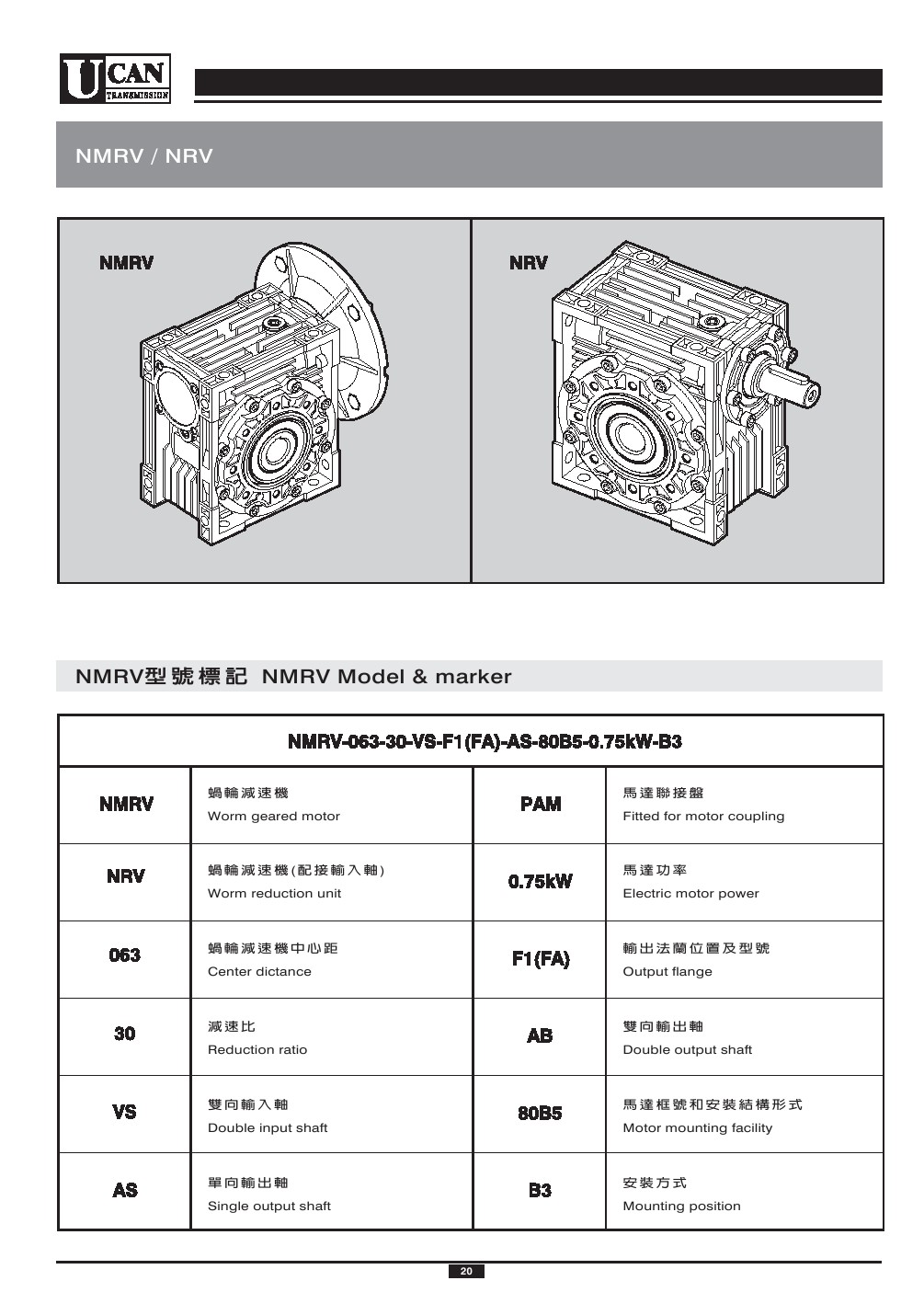 UCAN TRANSMISSION

NMRV / NRV

NMRV

NRV

NMRV型號標記 NMRV Model & marker

| NMRV-063-30-VS-F1(FA)-AS-80B5-0.75kW-B3 | | | |
|---|---|---|---|
| NMRV | 蝸輪減速機 Worm geared motor | PAM | 馬達聯接盤 Fitted for motor coupling |
| NRV | 蝸輪減速機(配接輸入軸) Worm reduction unit | 0.75kW | 馬達功率 Electric motor power |
| 063 | 蝸輪減速機中心距 Center dictance | F1(FA) | 輸出法蘭位置及型號 Output flange |
| 30 | 減速比 Reduction ratio | AB | 雙向輸出軸 Double output shaft |
| VS | 雙向輸入軸 Double input shaft | 80B5 | 馬達框號和安裝結構形式 Motor mounting facility |
| AS | 單向輸出軸 Single output shaft | B3 | 安裝方式 Mounting position |

20