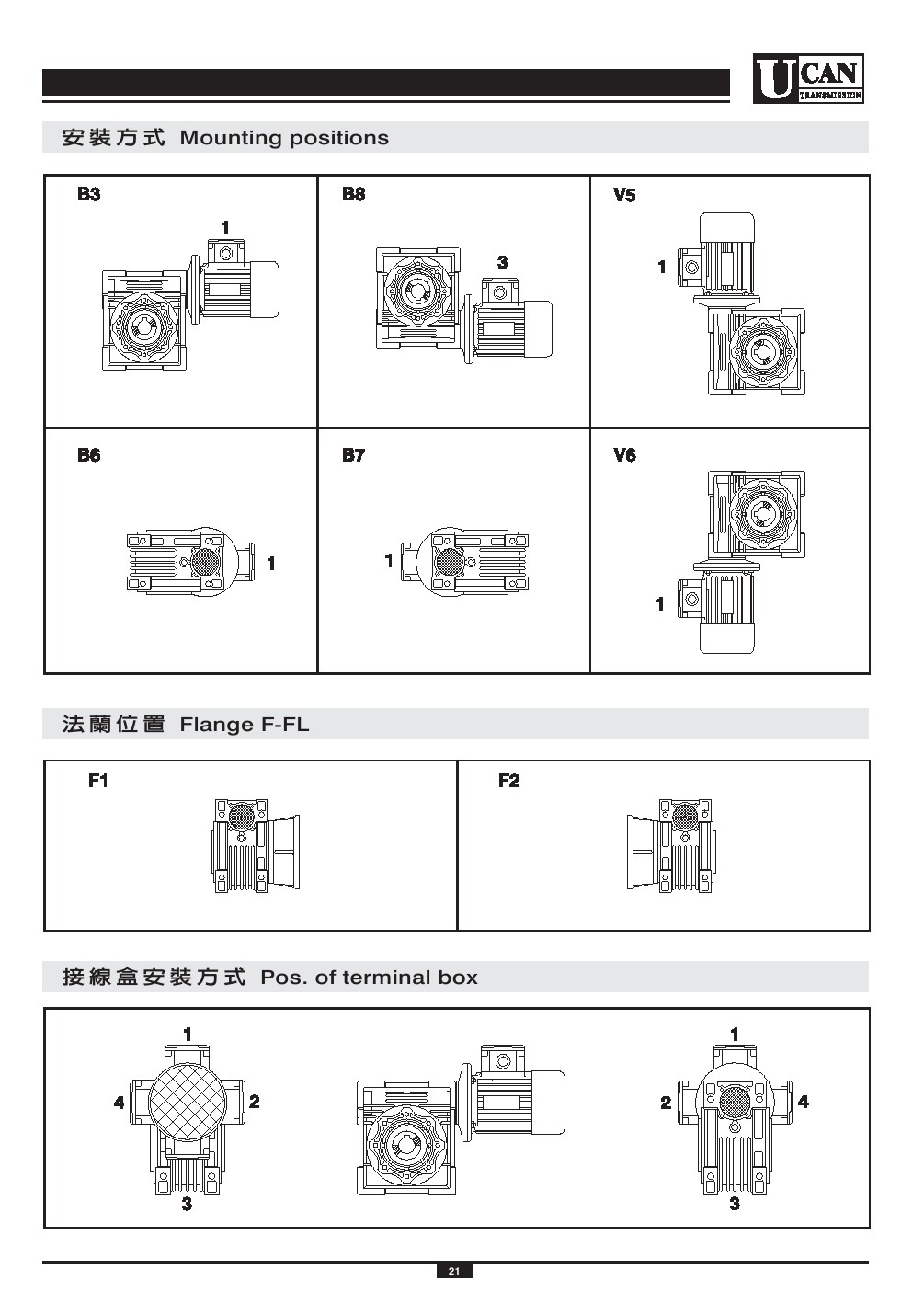 UCAN TRANSMISSION

安裝方式 Mounting positions

B3
1

B8
3

V5
1

B6
1

B7
1

V6
1

法蘭位置 Flange F-FL

F1

F2

接線盒安裝方式 Pos. of terminal box

1
4
2
3

1
2
4
3

21